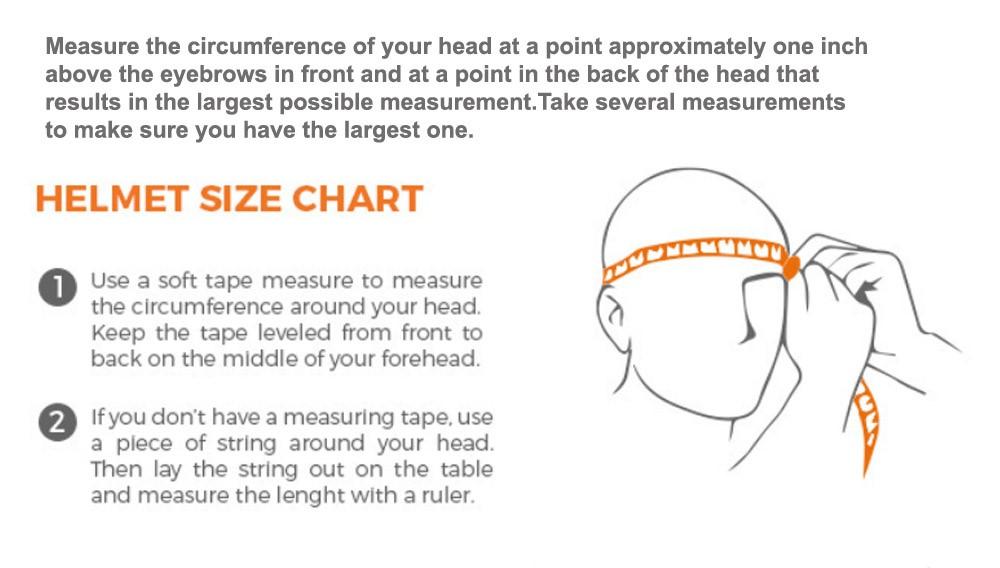 Measure the circumference of your head at a point approximately one inch above the eyebrows in front and at a point in the back of the head that results in the largest possible measurement.Take several measurements to make sure you have the largest one.

HELMET SIZE CHART

1 Use a soft tape measure to measure the circumference around your head. Keep the tape leveled from front to back on the middle of your forehead.

2 If you don't have a measuring tape, use a piece of string around your head. Then lay the string out on the table and measure the lenght with a ruler.